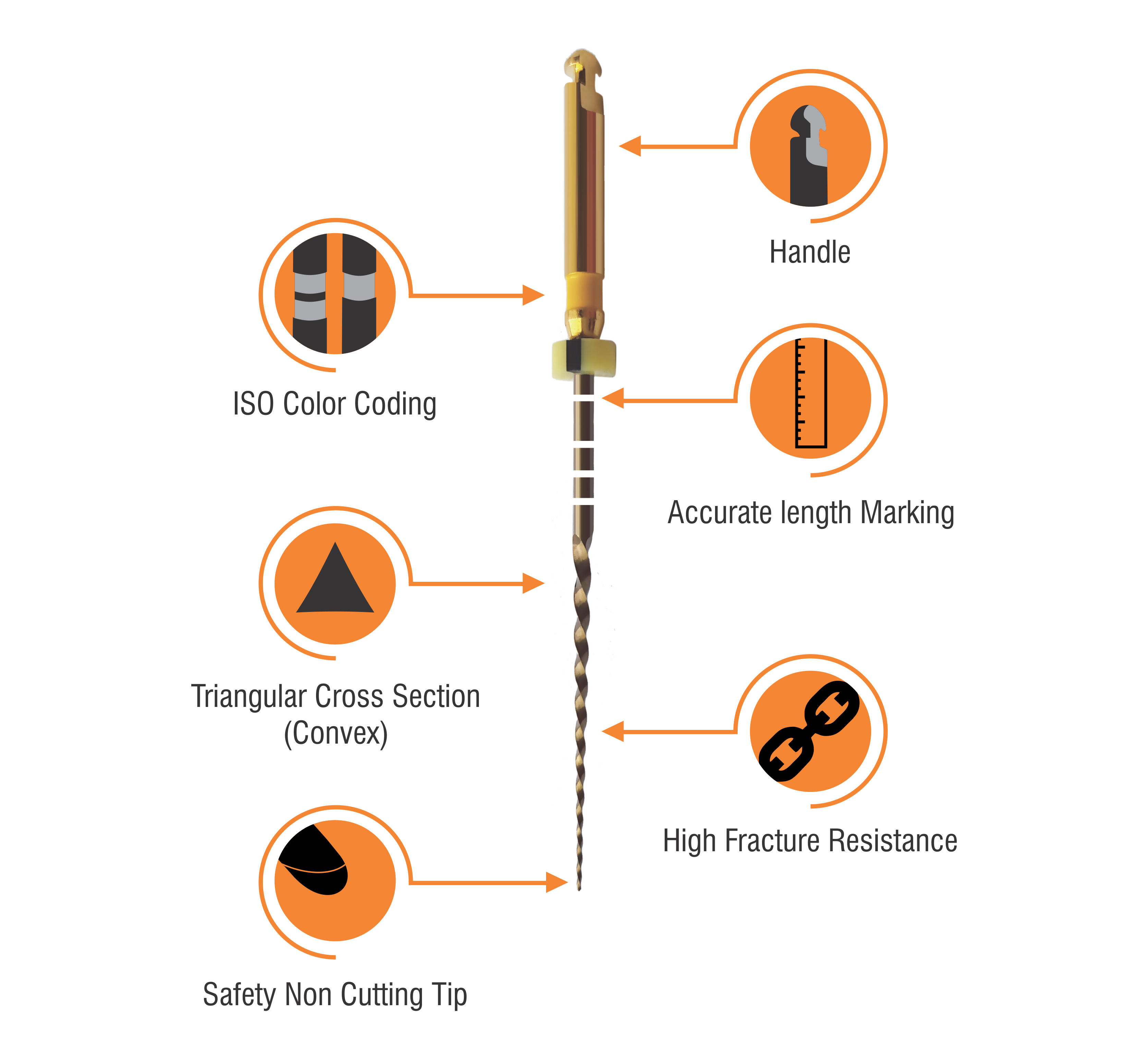 Handle

ISO Color Coding

Accurate length Marking

Triangular Cross Section (Convex)

High Fracture Resistance

Safety Non Cutting Tip